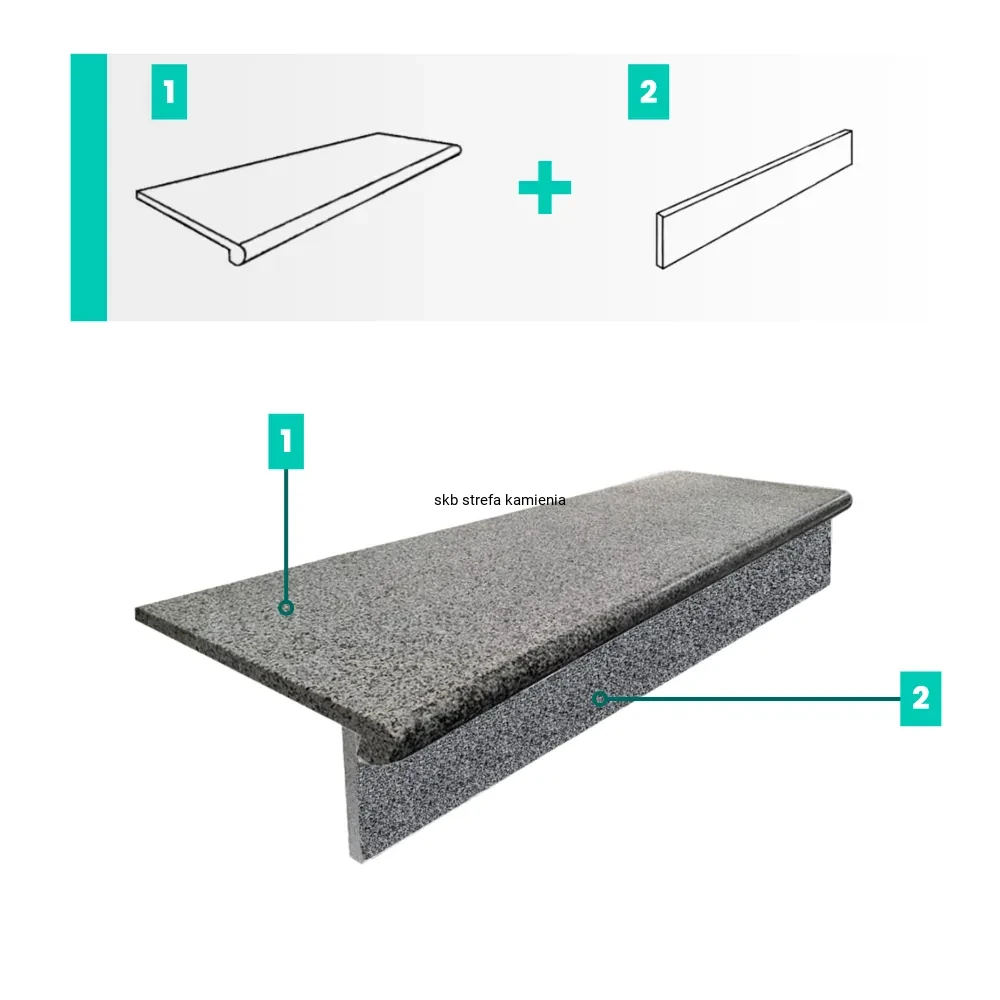 1

+

2

1

skb strefa kamienia

2